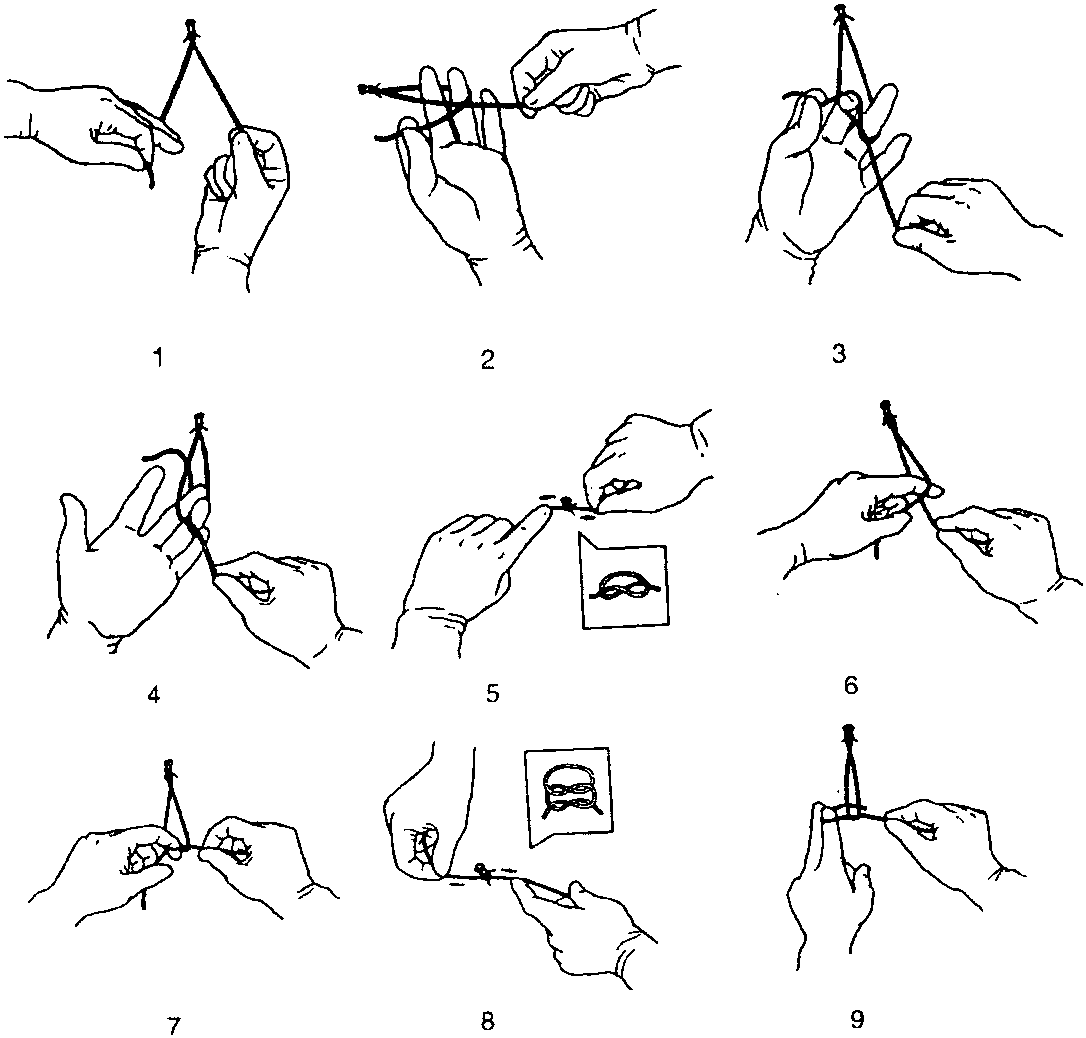 1

2

3

4

5

6

7

8

9